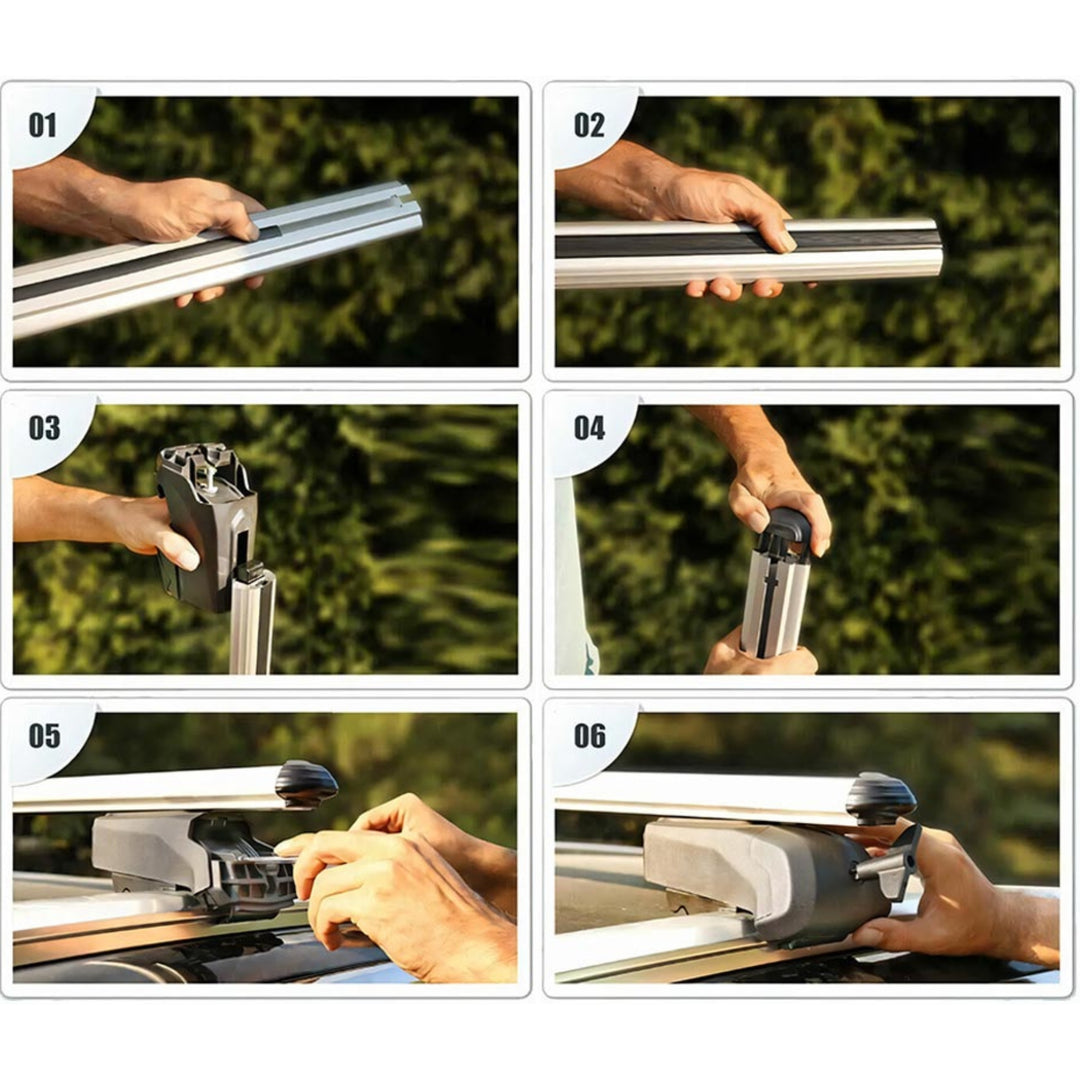 01

02

03

04

05

06