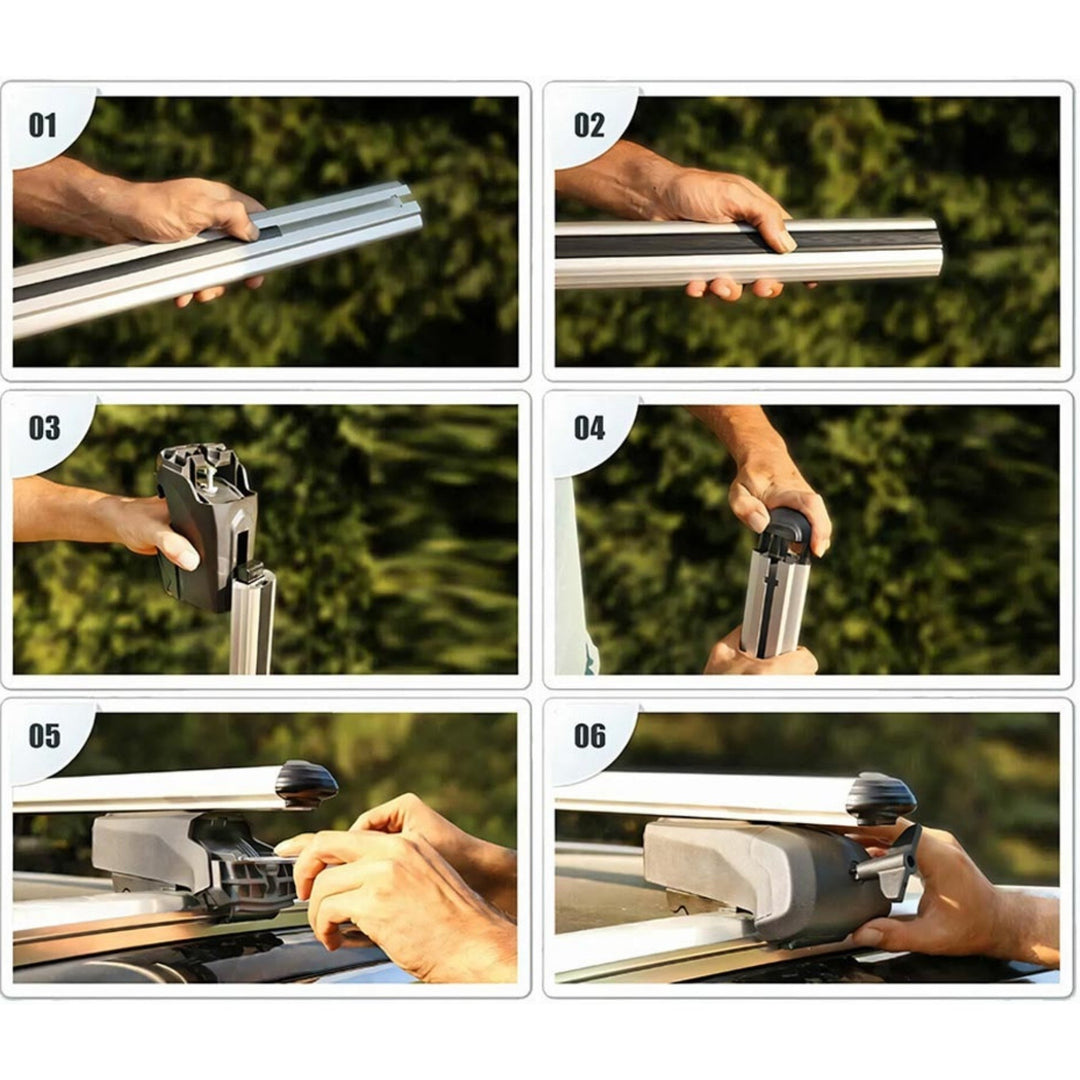 01

02

03

04

05

06