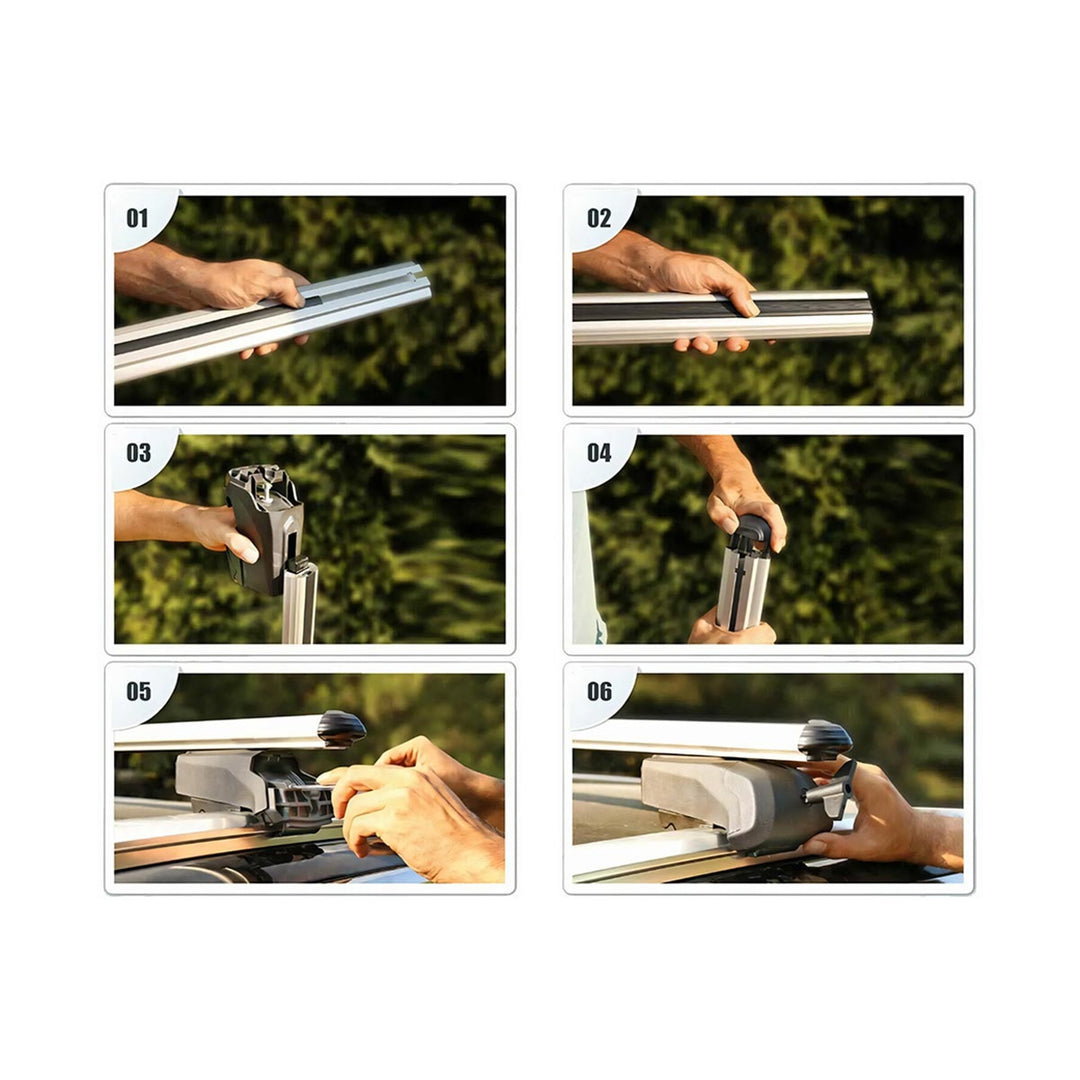 01

02

03

04

05

06