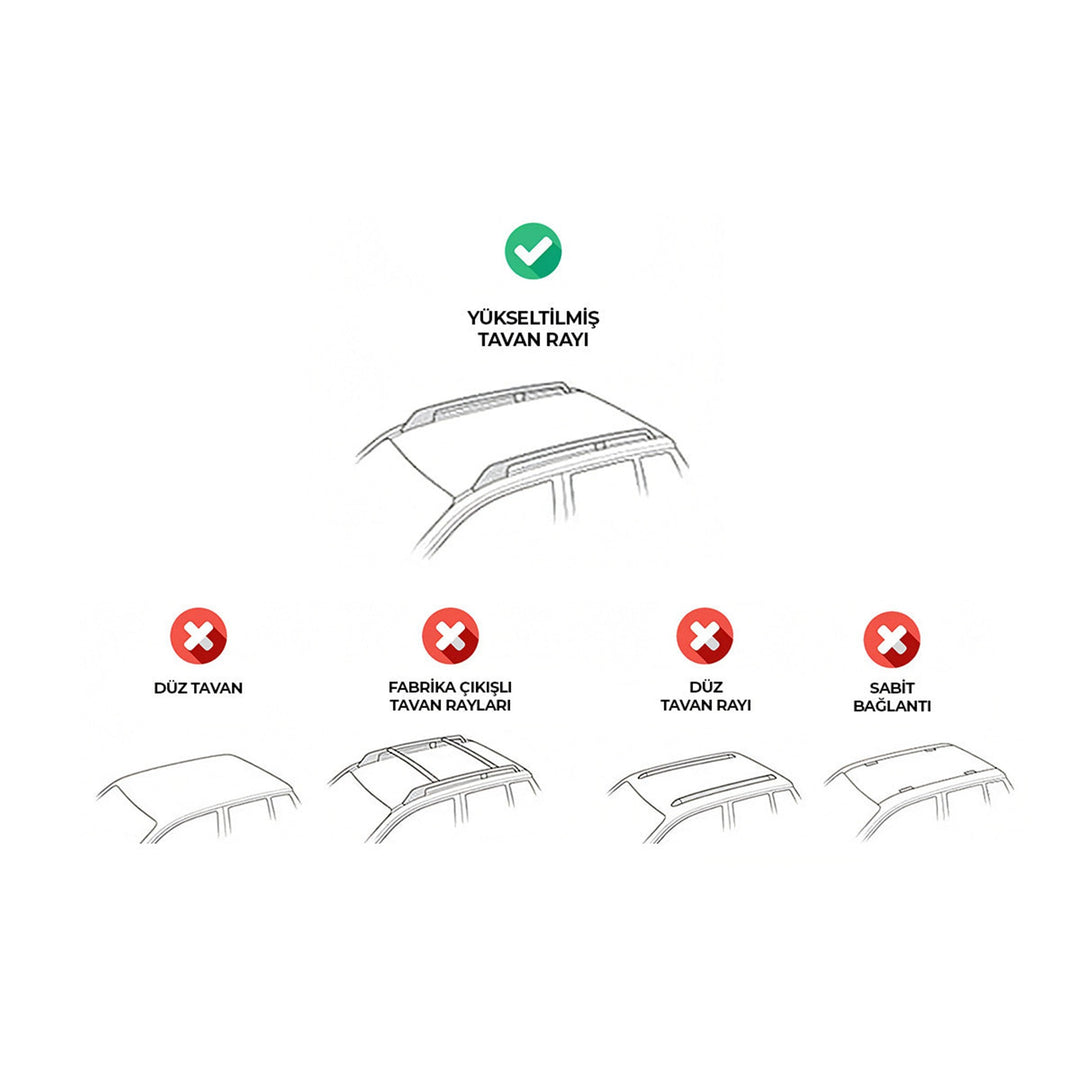 YÜKSELTİLMİŞ
TAVAN RAYI

DÜZ TAVAN

FABRİKA ÇIKIŞLI
TAVAN RAYLARI

DÜZ
TAVAN RAYI

SABİT
BAĞLANTI