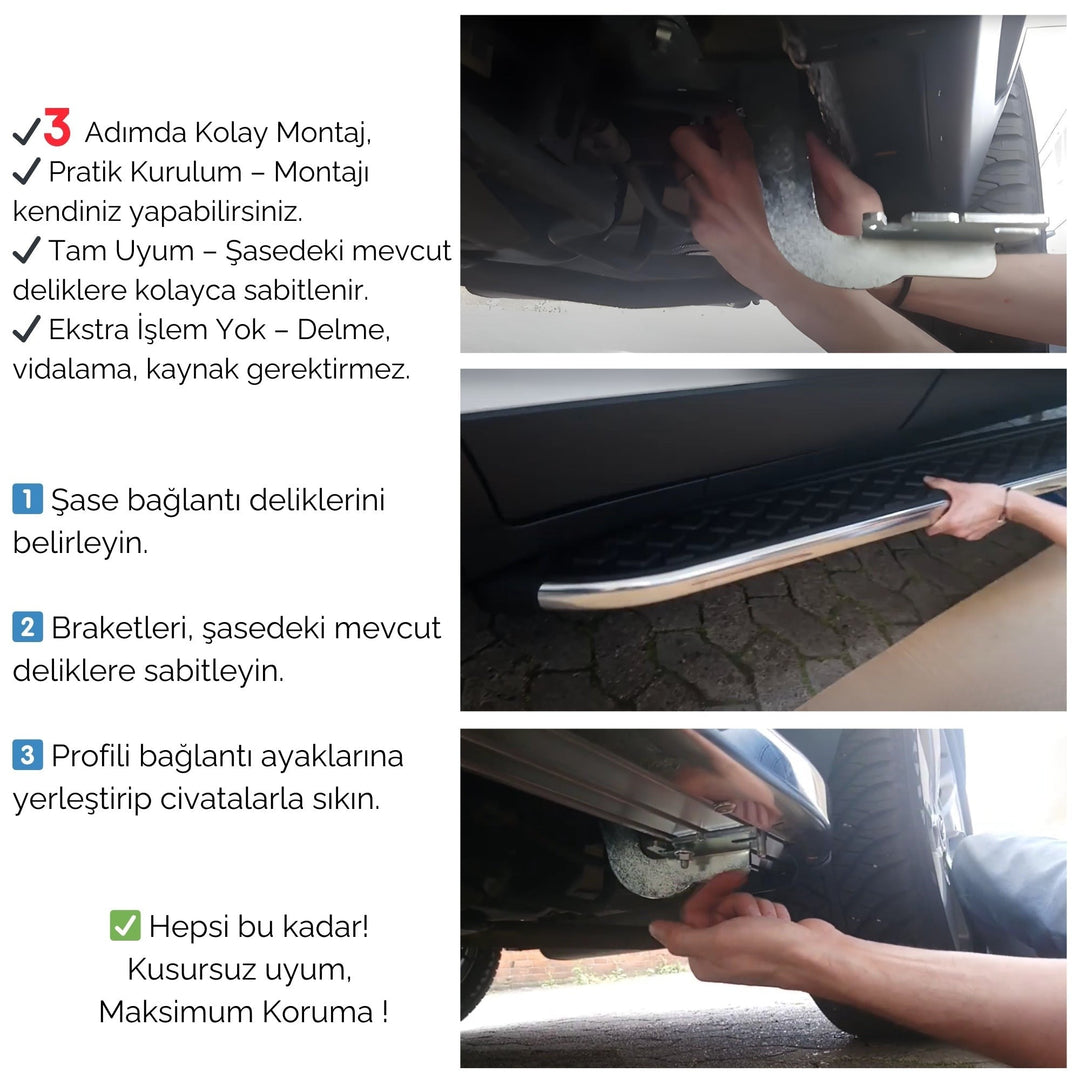 ✓3 Adımda Kolay Montaj,
✓ Pratik Kurulum – Montajı kendiniz yapabilirsiniz.
✓ Tam Uyum – Şasedeki mevcut deliklere kolayca sabitlenir.
✓ Ekstra İşlem Yok – Delme, vidalama, kaynak gerektirmez.

1 Şase bağlantı deliklerini belirleyin.

2 Braketleri, şasedeki mevcut deliklere sabitleyin.

3 Profili bağlantı ayaklarına yerleştirip civatalarla sıkın.

✅ Hepsi bu kadar!
Kusursuz uyum,
Maksimum Koruma !