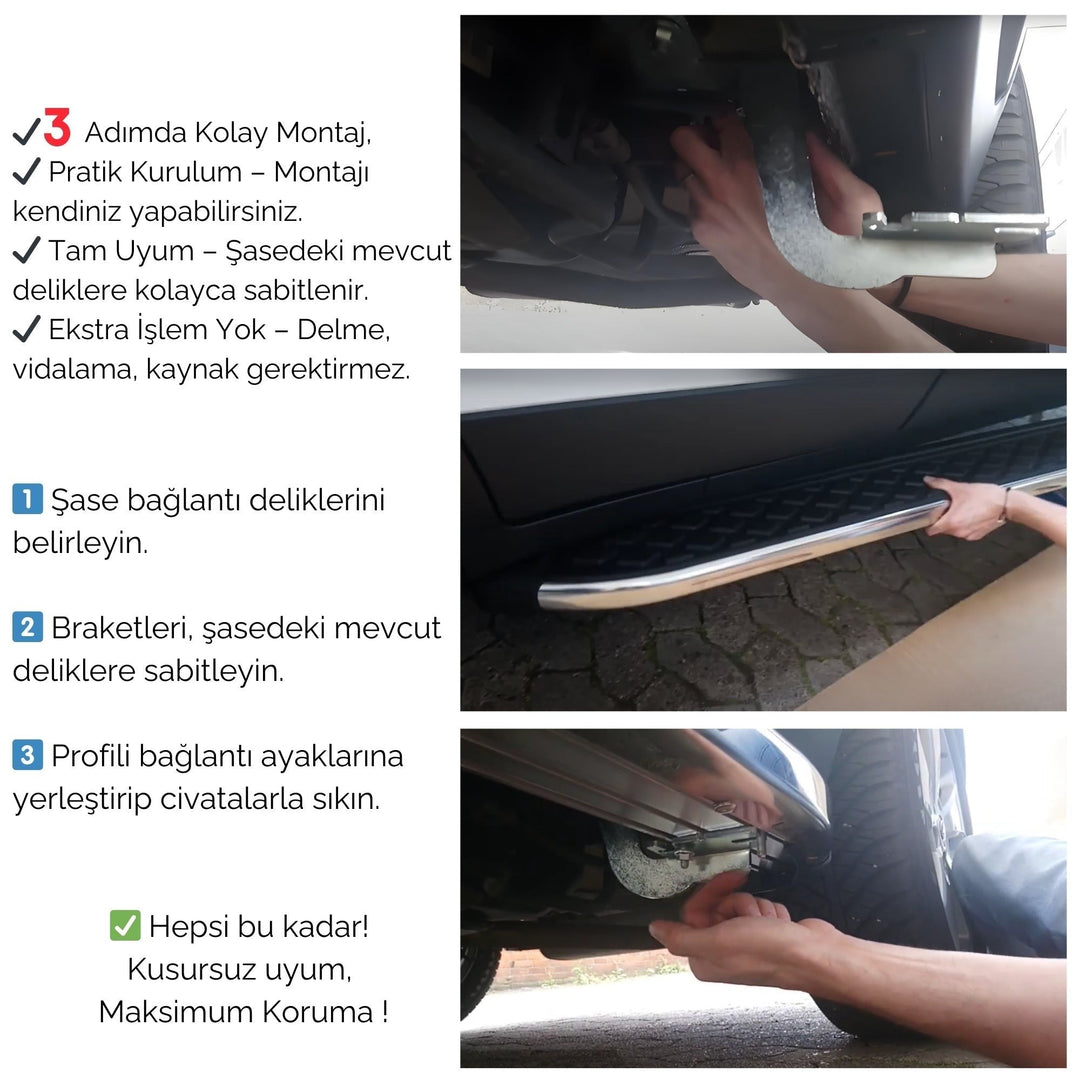 ✓3 Adımda Kolay Montaj,
✓ Pratik Kurulum – Montajı kendiniz yapabilirsiniz.
✓ Tam Uyum – Şasedeki mevcut deliklere kolayca sabitlenir.
✓ Ekstra İşlem Yok – Delme, vidalama, kaynak gerektirmez.

1 Şase bağlantı deliklerini belirleyin.

2 Braketleri, şasedeki mevcut deliklere sabitleyin.

3 Profili bağlantı ayaklarına yerleştirip civatalarla sıkın.

✅ Hepsi bu kadar!
Kusursuz uyum,
Maksimum Koruma !