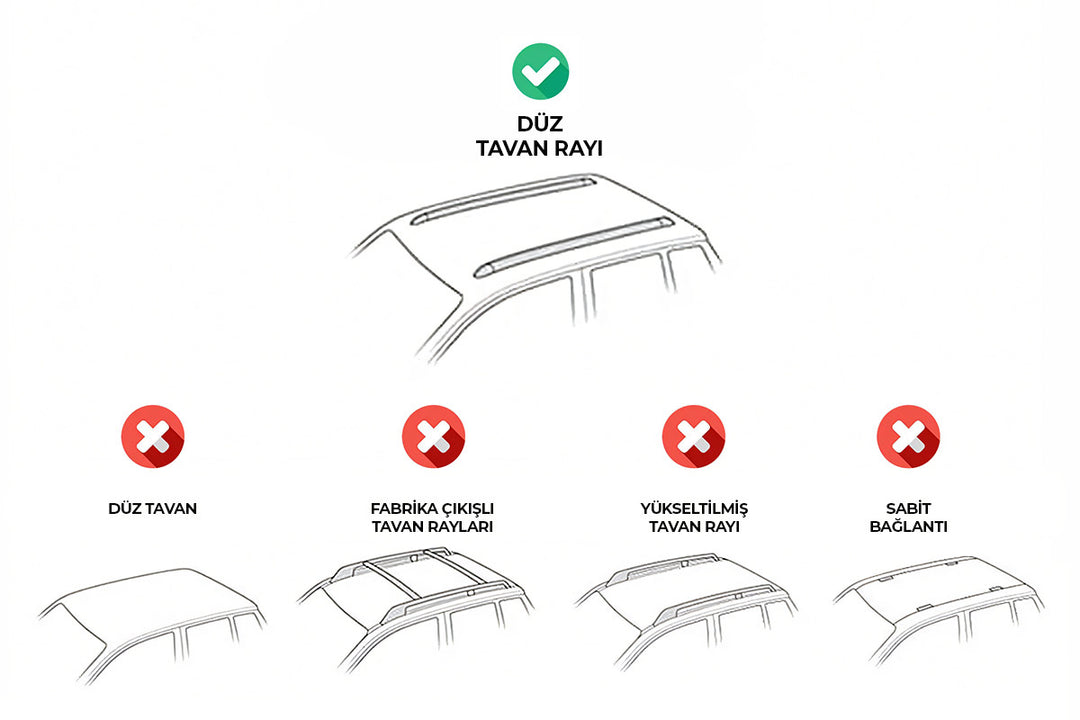 DÜZ
TAVAN RAYI

DÜZ TAVAN

FABRİKA ÇIKIŞLI
TAVAN RAYLARI

YÜKSELTİLMİŞ
TAVAN RAYI

SABİT
BAĞLANTI